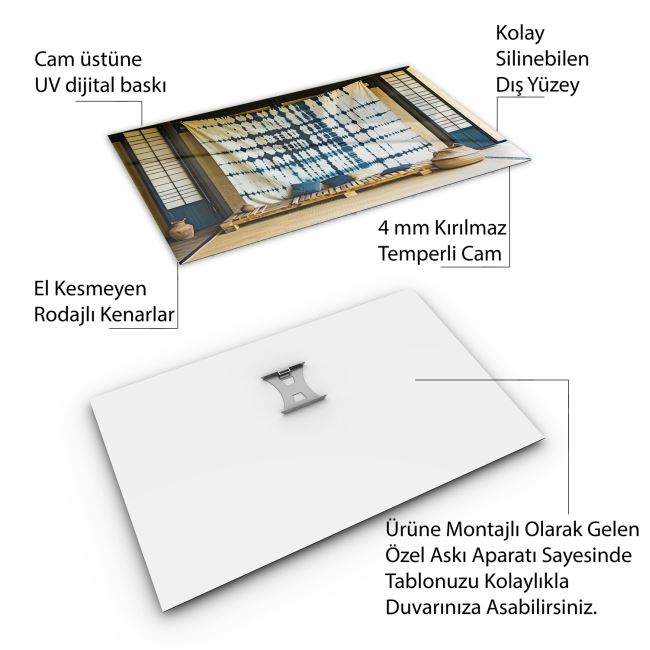 Cam üstüne
UV dijital baskı

Kolay
Silinebilen
Dış Yüzey

4 mm Kırılmaz
Temperli Cam

El Kesmeyen
Rodajlı Kenarlar

Ürüne Montajlı Olarak Gelen
Özel Askı Aparatı Sayesinde
Tablonuzu Kolaylıkla
Duvarınıza Asabilirsiniz.